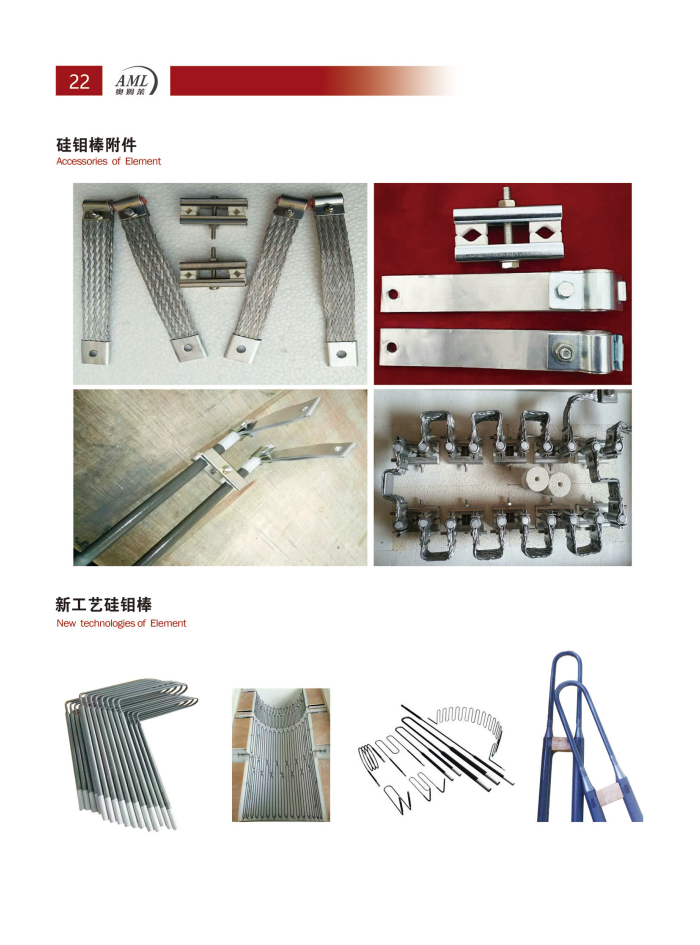 22 AML 奥姆莱

硅钼棒附件
Accessories of Element

新工艺硅钼棒
New technologies of Element